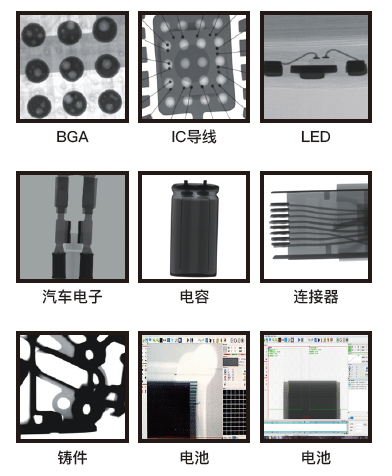 BGA

IC导线

LED

汽车电子

电容

连接器

铸件

电池

电池